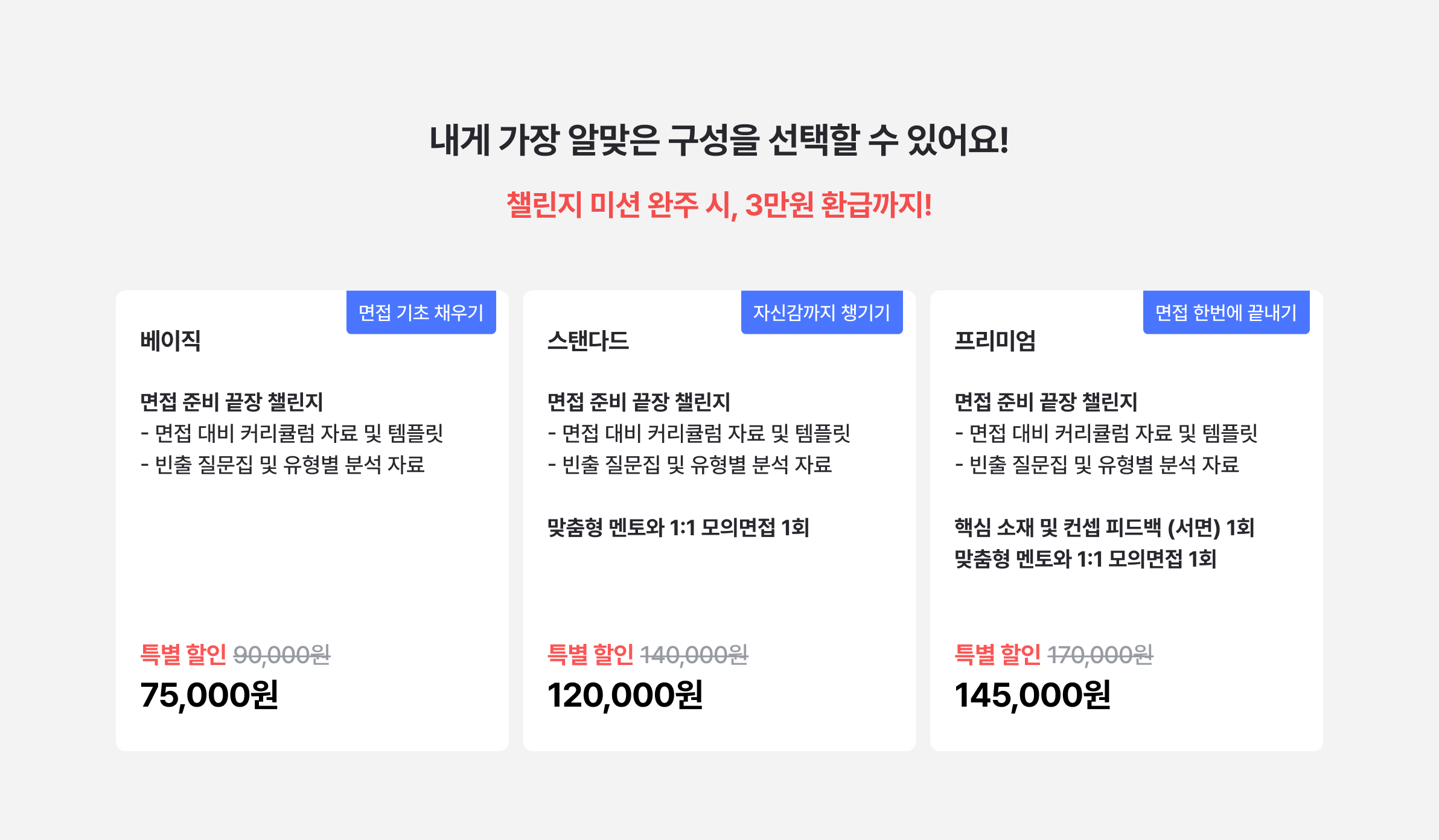 내게 가장 알맞은 구성을 선택할 수 있어요!

챌린지 미션 완주 시, 3만원 환급까지!

면접 기초 채우기

베이직

면접 준비 끝장 챌린지
- 면접 대비 커리큘럼 자료 및 템플릿
- 빈출 질문집 및 유형별 분석 자료

특별 할인 90,000원
75,000원

자신감까지 챙기기

스탠다드

면접 준비 끝장 챌린지
- 면접 대비 커리큘럼 자료 및 템플릿
- 빈출 질문집 및 유형별 분석 자료

맞춤형 멘토와 1:1 모의면접 1회

특별 할인 140,000원
120,000원

면접 한번에 끝내기

프리미엄

면접 준비 끝장 챌린지
- 면접 대비 커리큘럼 자료 및 템플릿
- 빈출 질문집 및 유형별 분석 자료

핵심 소재 및 컨셉 피드백 (서면) 1회
맞춤형 멘토와 1:1 모의면접 1회

특별 할인 170,000원
145,000원